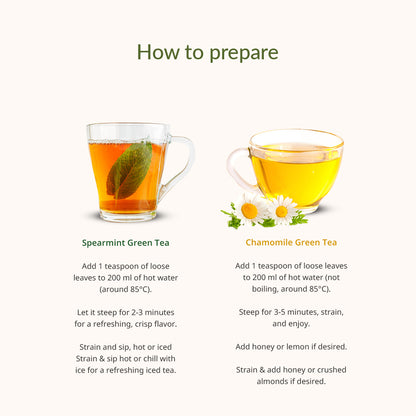 How to prepare

Spearmint Green Tea

Add 1 teaspoon of loose leaves to 200 ml of hot water (around 85°C).

Let it steep for 2-3 minutes for a refreshing, crisp flavor.

Strain and sip, hot or iced Strain & sip hot or chill with ice for a refreshing iced tea.

Chamomile Green Tea

Add 1 teaspoon of loose leaves to 200 ml of hot water (not boiling, around 85°C).

Steep for 3-5 minutes, strain, and enjoy.

Add honey or lemon if desired.

Strain & add honey or crushed almonds if desired.