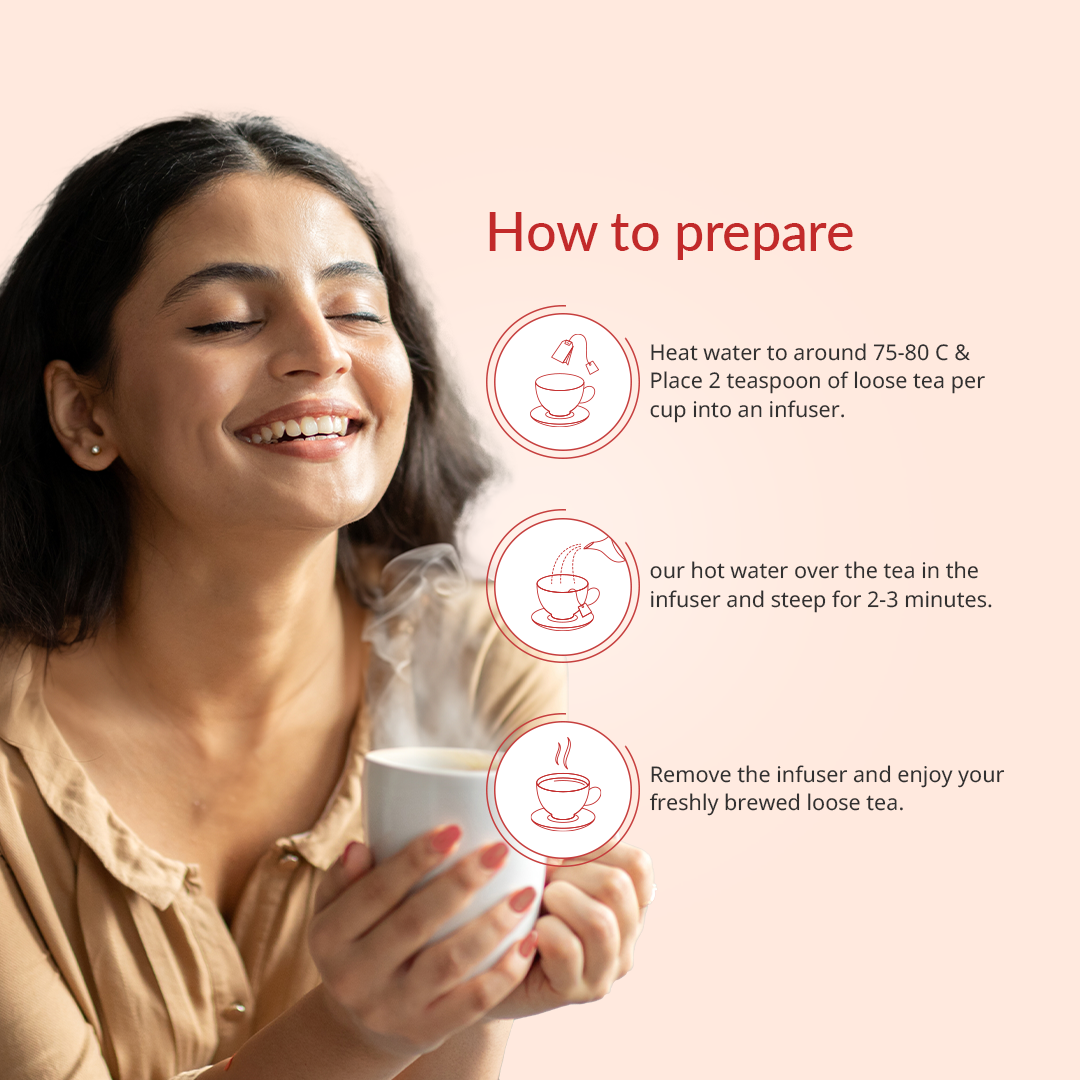 How to prepare

Heat water to around 75-80 C & Place 2 teaspoon of loose tea per cup into an infuser.

our hot water over the tea in the infuser and steep for 2-3 minutes.

Remove the infuser and enjoy your freshly brewed loose tea.