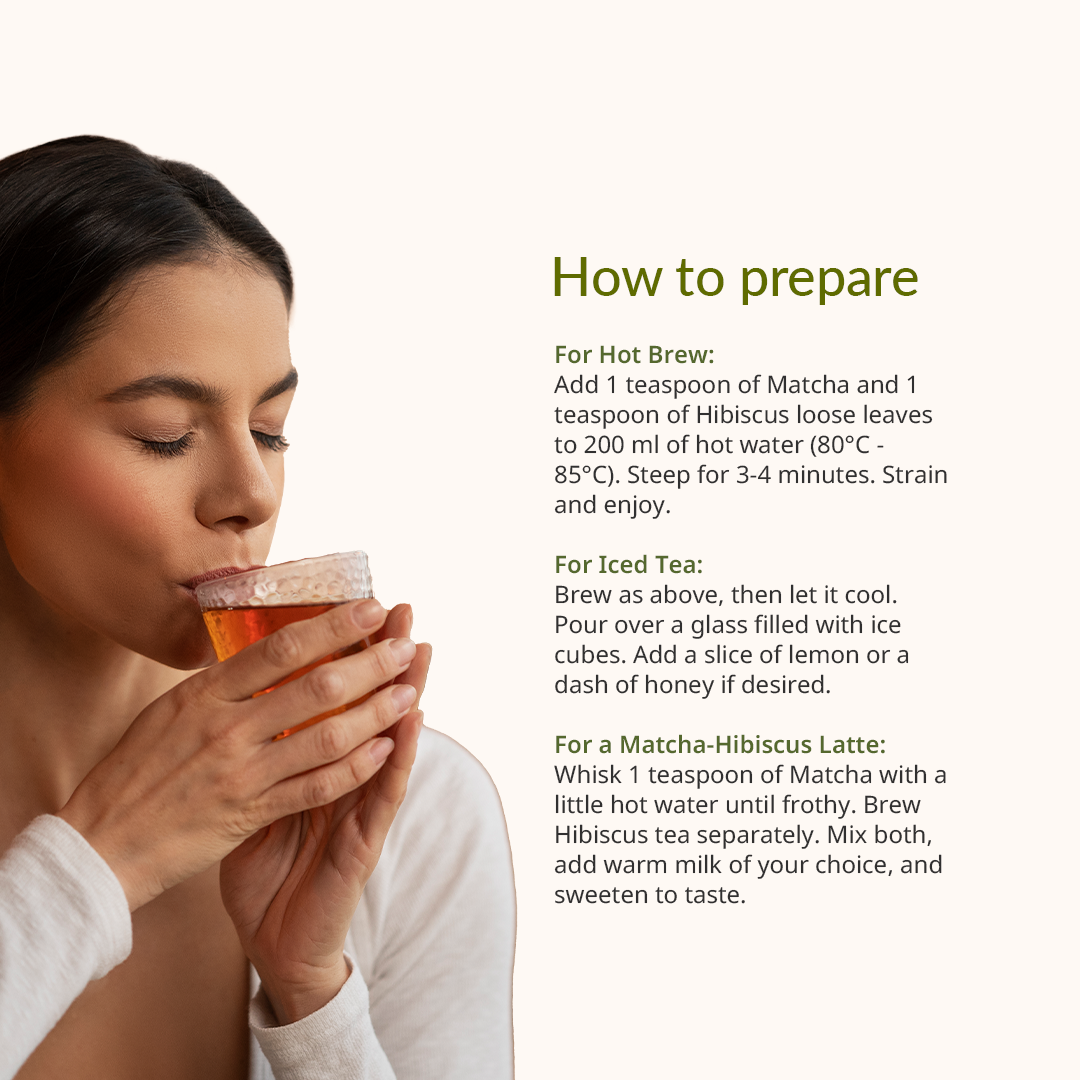 How to prepare

For Hot Brew:
Add 1 teaspoon of Matcha and 1 teaspoon of Hibiscus loose leaves to 200 ml of hot water (80°C - 85°C). Steep for 3-4 minutes. Strain and enjoy.

For Iced Tea:
Brew as above, then let it cool. Pour over a glass filled with ice cubes. Add a slice of lemon or a dash of honey if desired.

For a Matcha-Hibiscus Latte:
Whisk 1 teaspoon of Matcha with a little hot water until frothy. Brew Hibiscus tea separately. Mix both, add warm milk of your choice, and sweeten to taste.