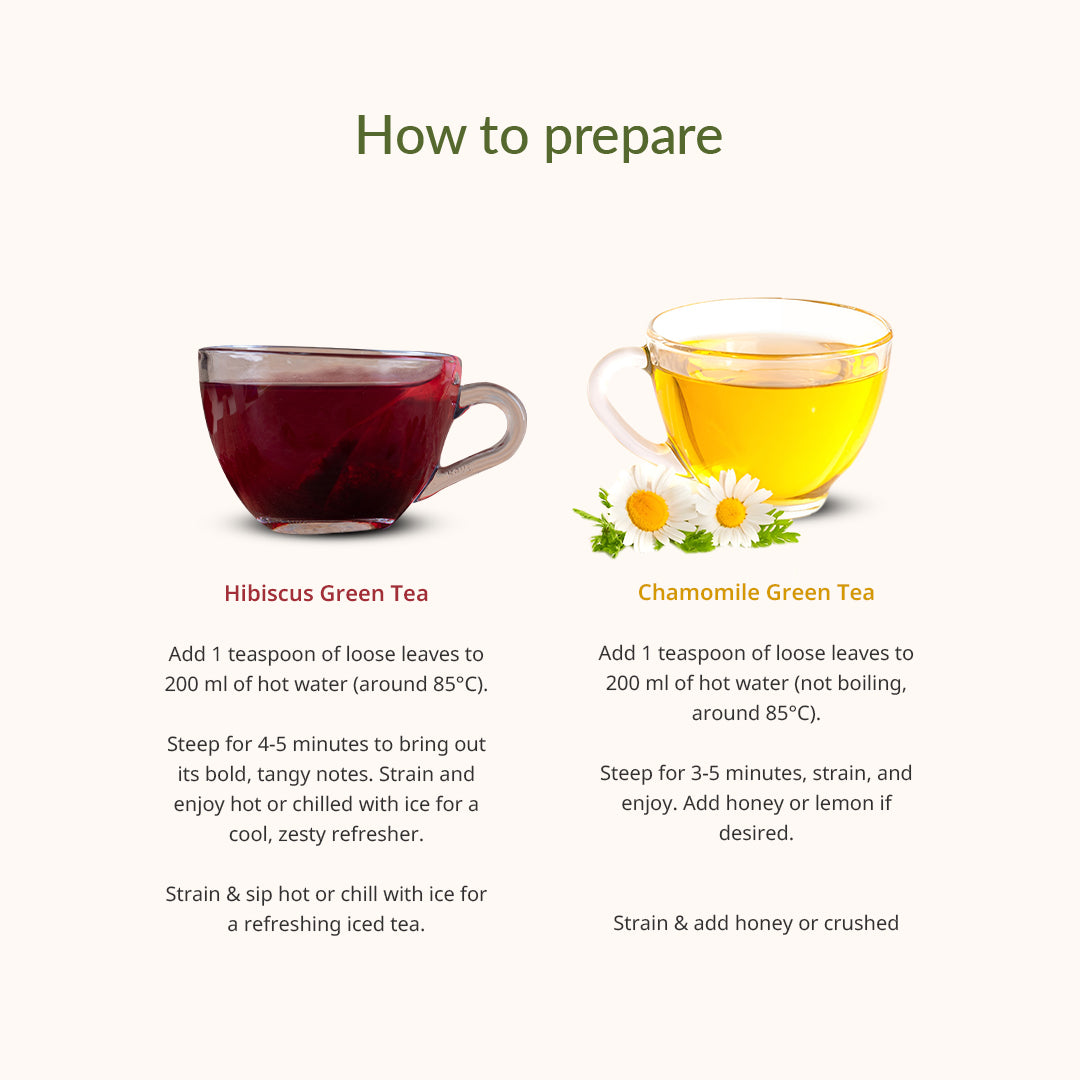 How to prepare

Hibiscus Green Tea

Add 1 teaspoon of loose leaves to 200 ml of hot water (around 85°C).

Steep for 4-5 minutes to bring out its bold, tangy notes. Strain and enjoy hot or chilled with ice for a cool, zesty refresher.

Strain & sip hot or chill with ice for a refreshing iced tea.

Chamomile Green Tea

Add 1 teaspoon of loose leaves to 200 ml of hot water (not boiling, around 85°C).

Steep for 3-5 minutes, strain, and enjoy. Add honey or lemon if desired.

Strain & add honey or crushed